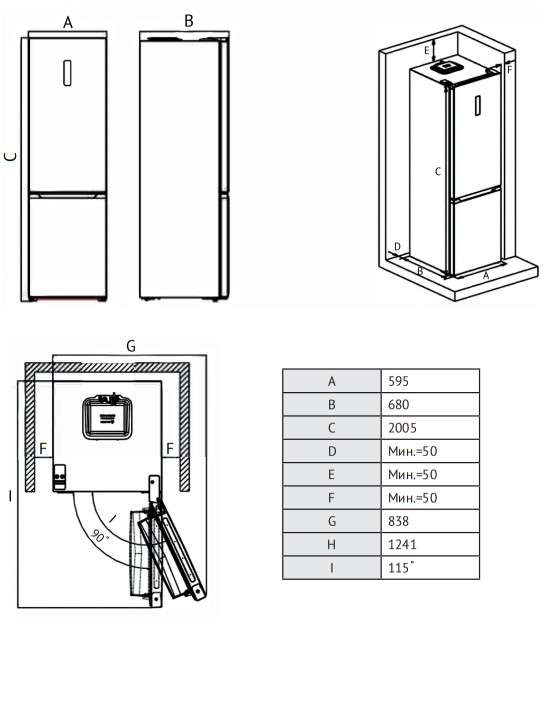 A

B

C

E

F

C

D

B

A

G

F

F

I

I

90°

| A | 595 |
|---|---|
| B | 680 |
| C | 2005 |
| D | Мин.=50 |
| E | Мин.=50 |
| F | Мин.=50 |
| G | 838 |
| H | 1241 |
| I | 115° |