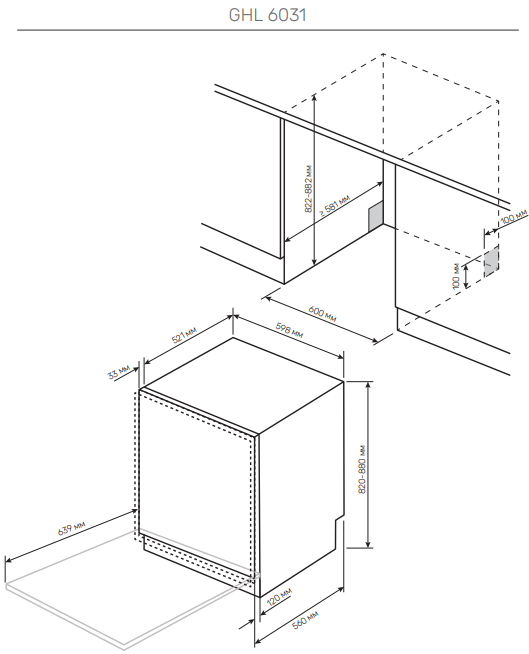 GHL 6031

822-882 мм

≥ 581 мм

100 мм

100 мм

600 мм

521 мм

598 мм

33 мм

820-880 мм

639 мм

120 мм

560 мм