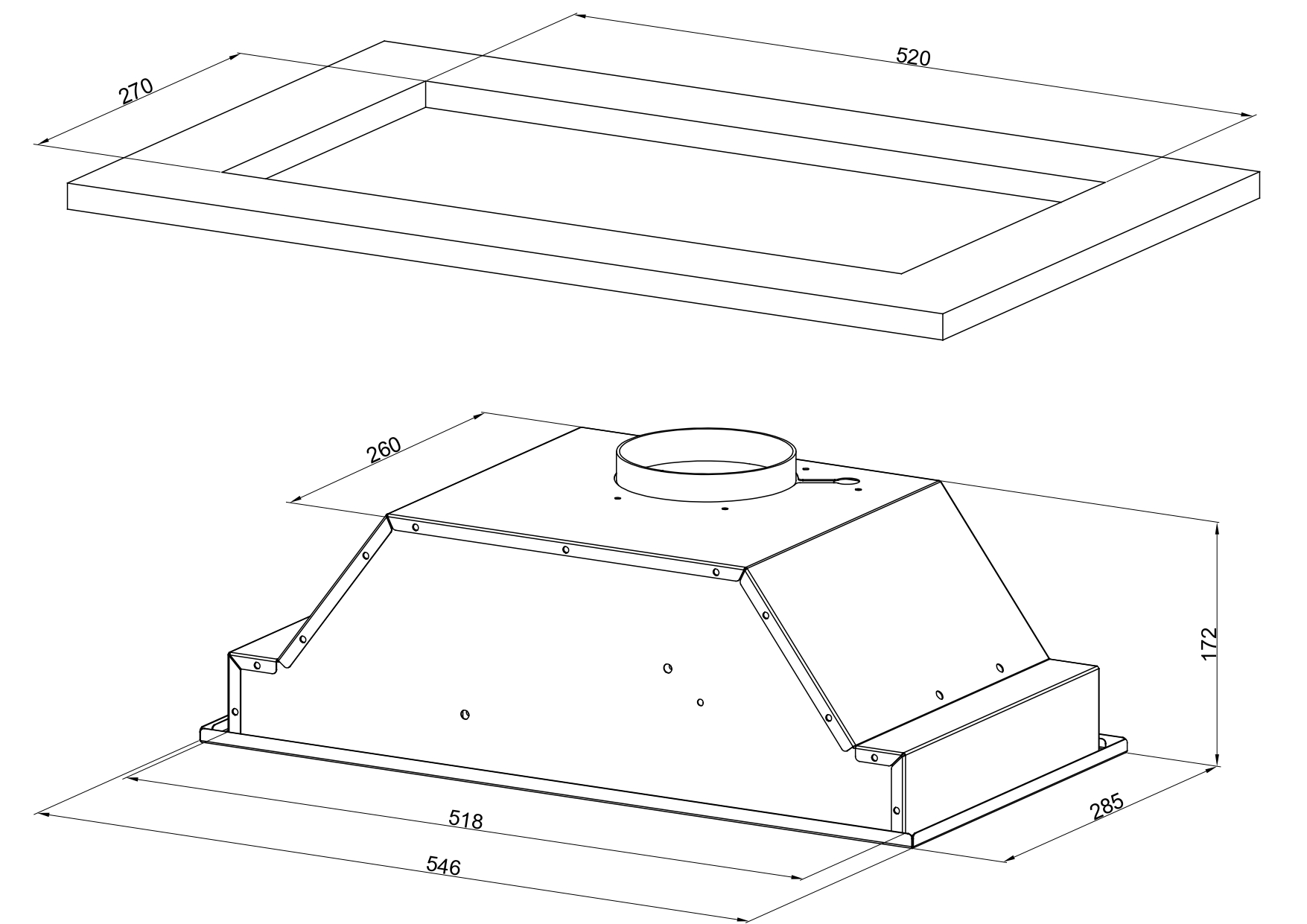 270

520

260

172

518

546

285