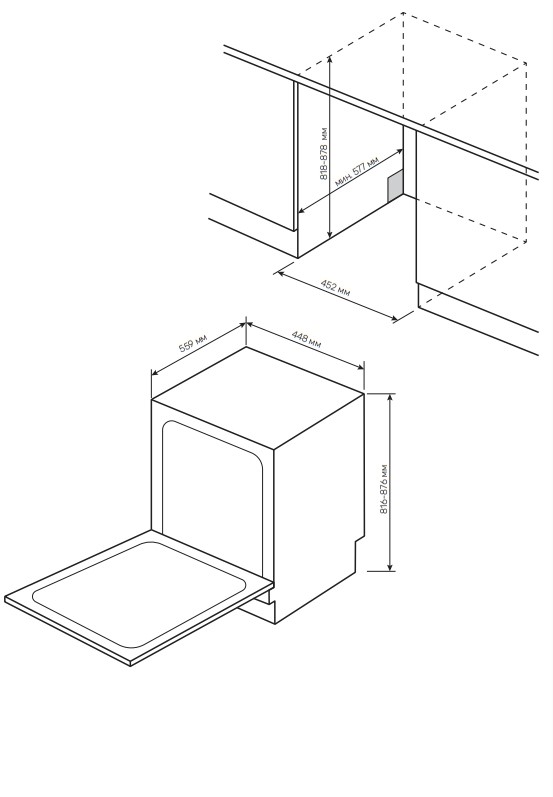 818-878 мм
мин. 577 мм
452 мм
559 мм
448 мм
816-876 мм