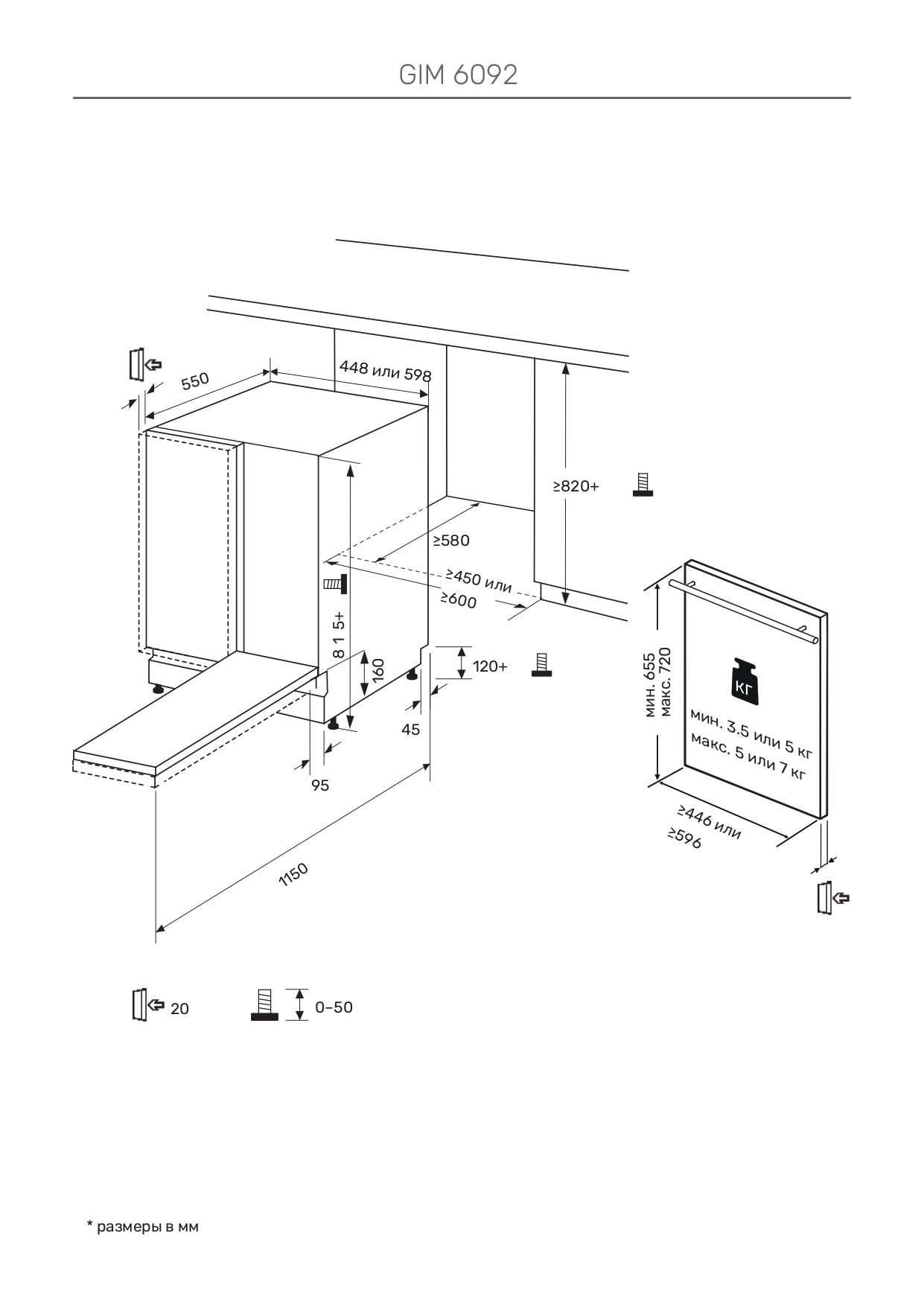 GIM 6092

550

448 или 598

≥820+

≥580

≥450 или ≥600

8 1 5+

160

120+

45

95

1150

мин. 655 макс. 720

КГ

мин. 3.5 или 5 кг
макс. 5 или 7 кг

≥446 или ≥596

20

0–50

* размеры в мм