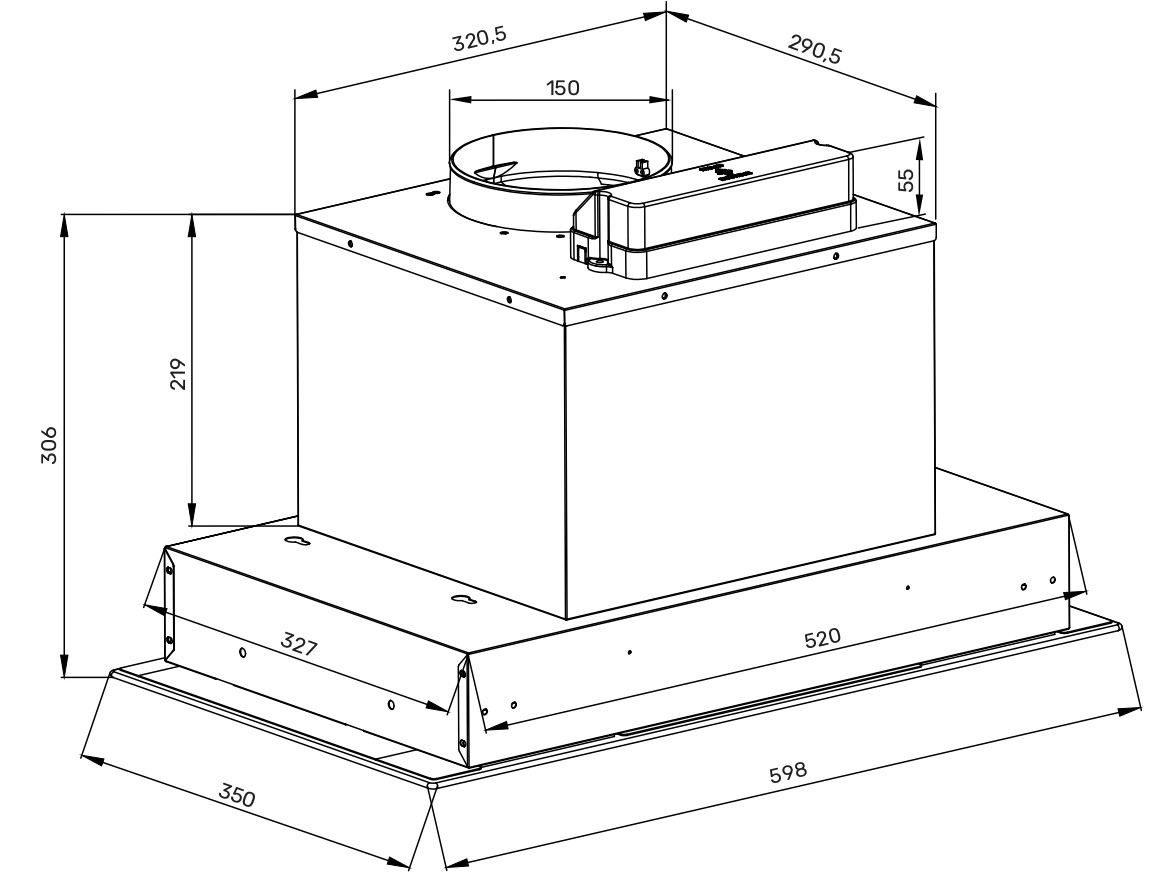 320,5
290,5
150
55
219
306
327
520
350
598