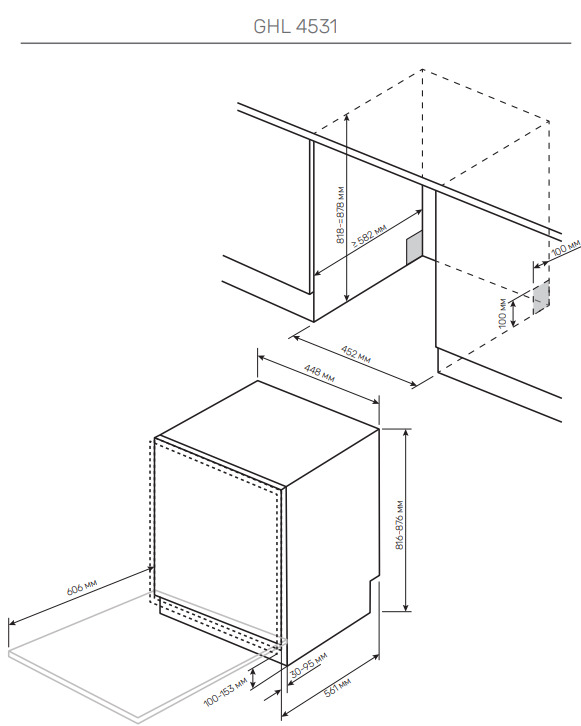 GHL 4531

818~878 мм

≥ 582 мм

100 мм

100 мм

452 мм

448 мм

816~876 мм

606 мм

30~95 мм

100~153 мм

561 мм