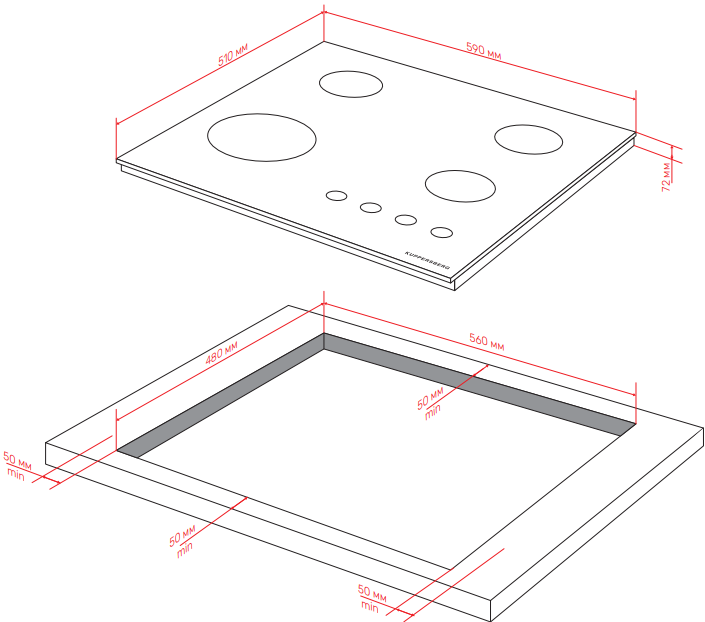 510 мм
590 мм
72 мм
KUPPERSBERG
480 мм
560 мм
50 мм
min
50 мм
min
50 мм
min
50 мм
min