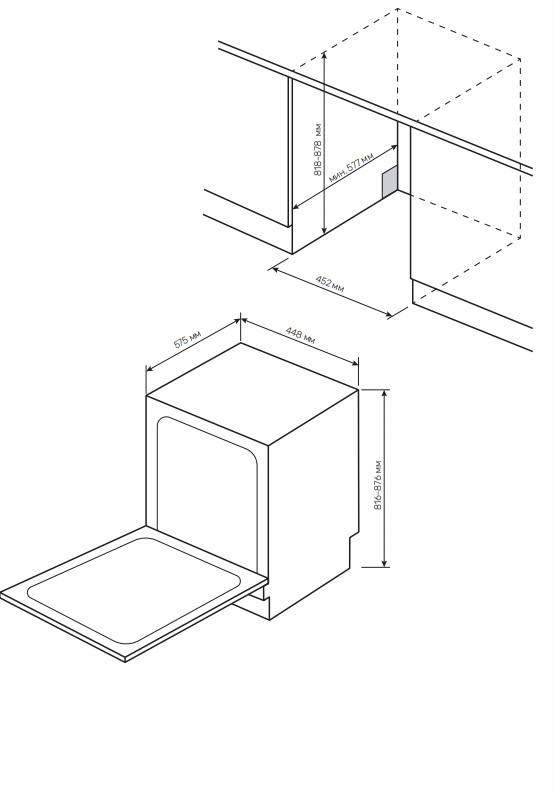 818-878 мм
мин. 577 мм
452 мм
575 мм
448 мм
816-876 мм